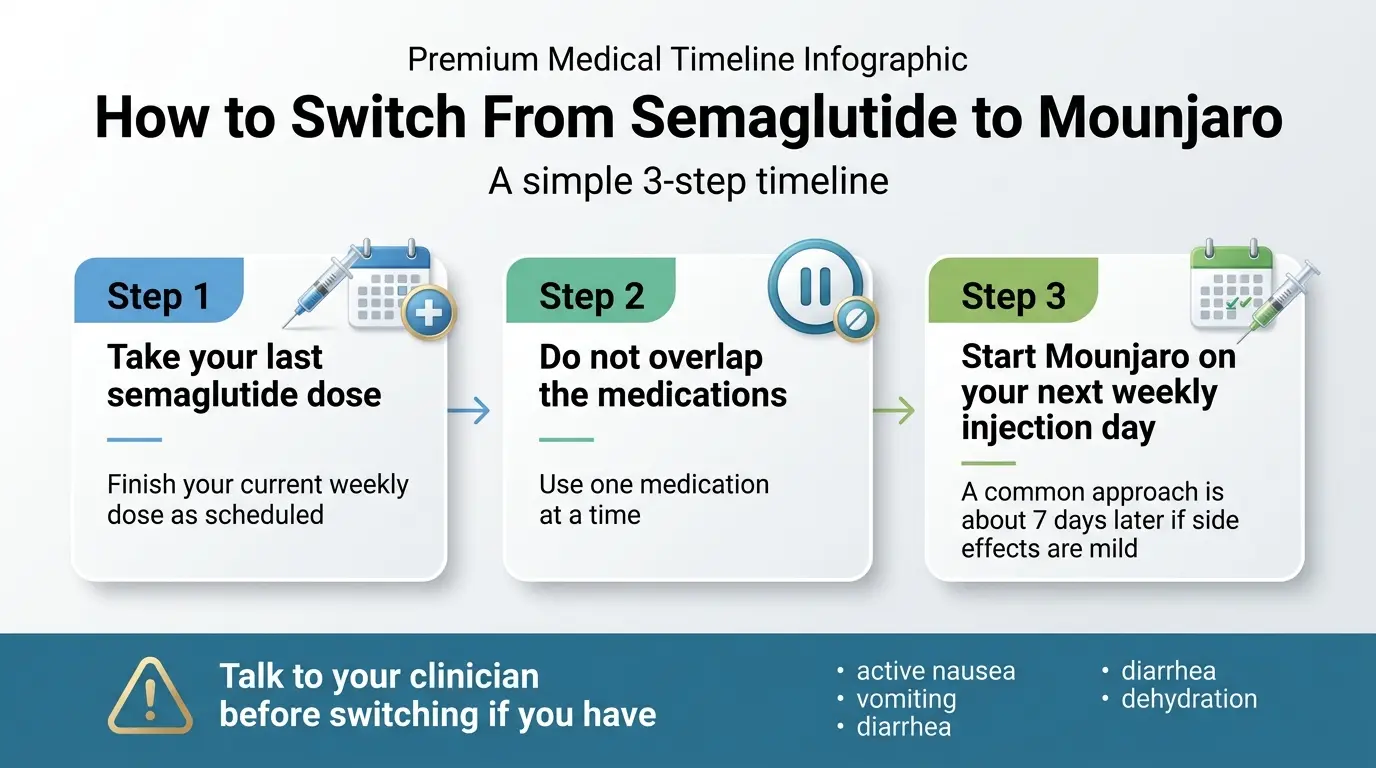 Premium Medical Timeline Infographic

How to Switch From Semaglutide to Mounjaro

A simple 3-step timeline

Step 1

Take your last semaglutide dose

Finish your current weekly dose as scheduled

Step 2

Do not overlap the medications

Use one medication at a time

Step 3

Start Mounjaro on your next weekly injection day

A common approach is about 7 days later if side effects are mild

Talk to your clinician before switching if you have

• active nausea
• vomiting
• diarrhea

• diarrhea
• dehydration