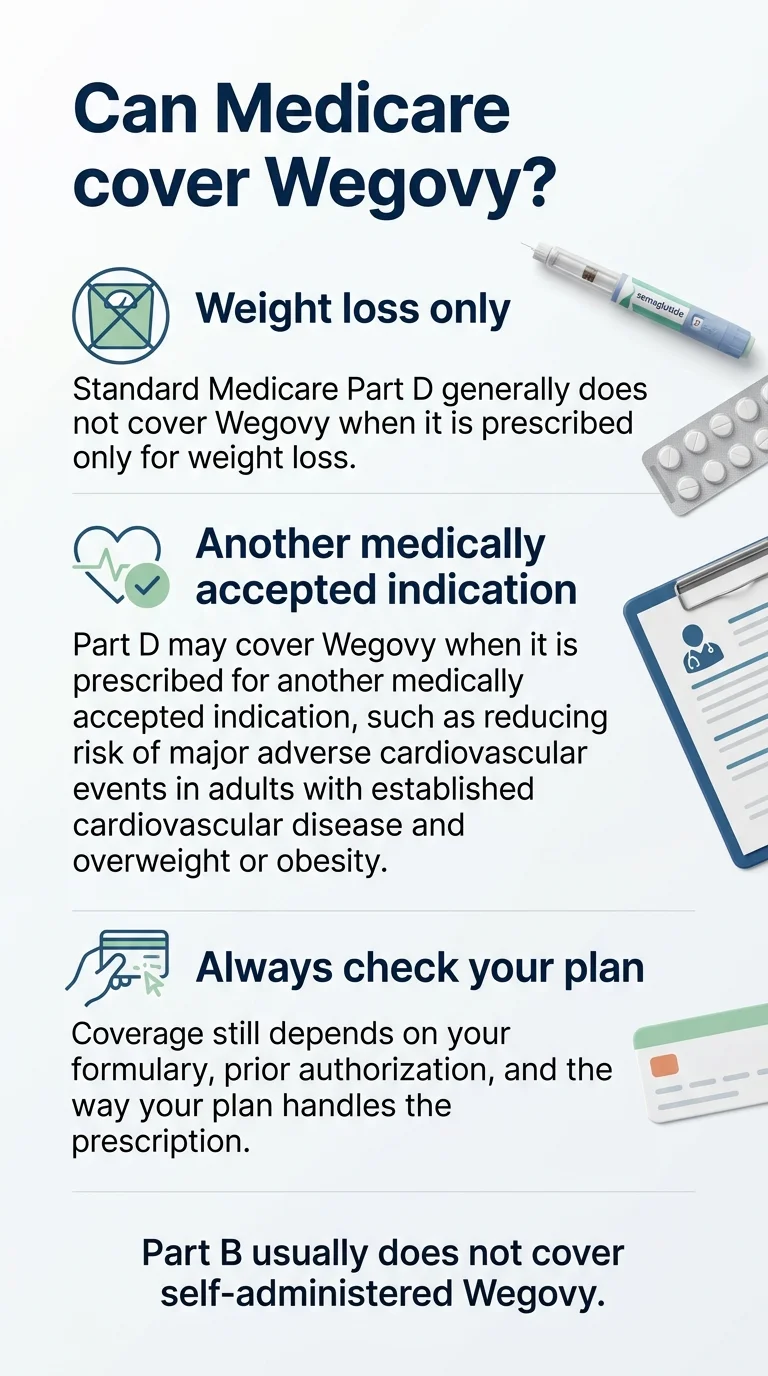 Can Medicare cover Wegovy?

semaglutide

Weight loss only

Standard Medicare Part D generally does not cover Wegovy when it is prescribed only for weight loss.

Another medically accepted indication

Part D may cover Wegovy when it is prescribed for another medically accepted indication, such as reducing risk of major adverse cardiovascular events in adults with established cardiovascular disease and overweight or obesity.

Always check your plan

Coverage still depends on your formulary, prior authorization, and the way your plan handles the prescription.

Part B usually does not cover self-administered Wegovy.