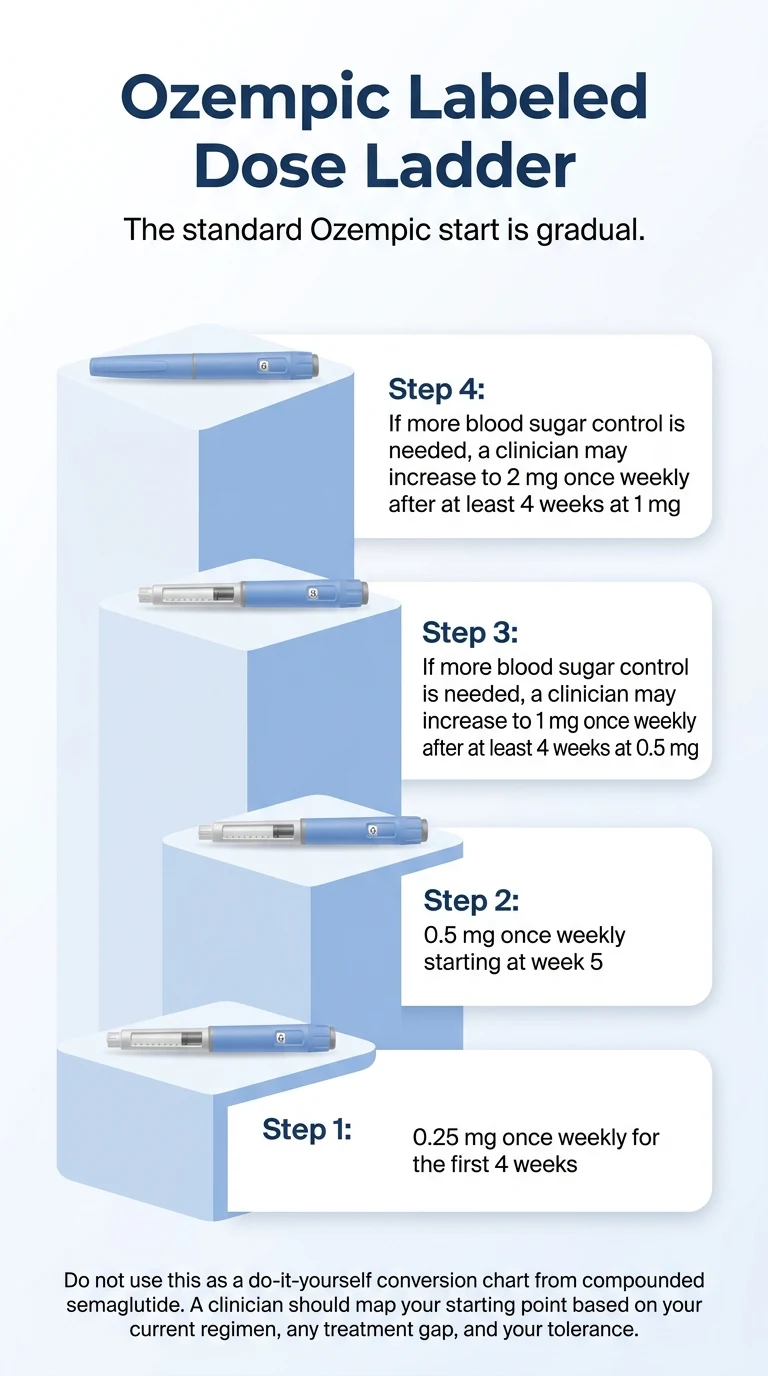 Ozempic Labeled Dose Ladder

The standard Ozempic start is gradual.

Step 4:
If more blood sugar control is needed, a clinician may increase to 2 mg once weekly after at least 4 weeks at 1 mg

Step 3:
If more blood sugar control is needed, a clinician may increase to 1 mg once weekly after at least 4 weeks at 0.5 mg

Step 2:
0.5 mg once weekly starting at week 5

Step 1:
0.25 mg once weekly for the first 4 weeks

Do not use this as a do-it-yourself conversion chart from compounded semaglutide. A clinician should map your starting point based on your current regimen, any treatment gap, and your tolerance.